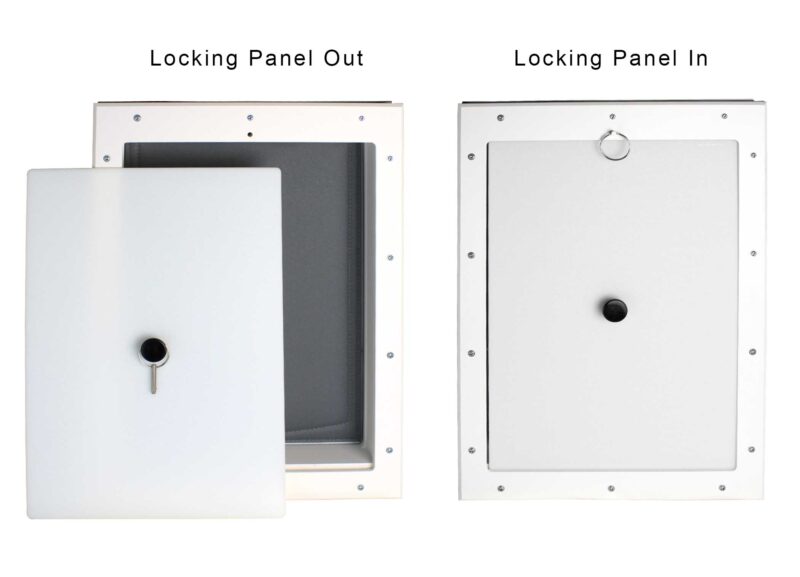 Locking Panel Out

Locking Panel In